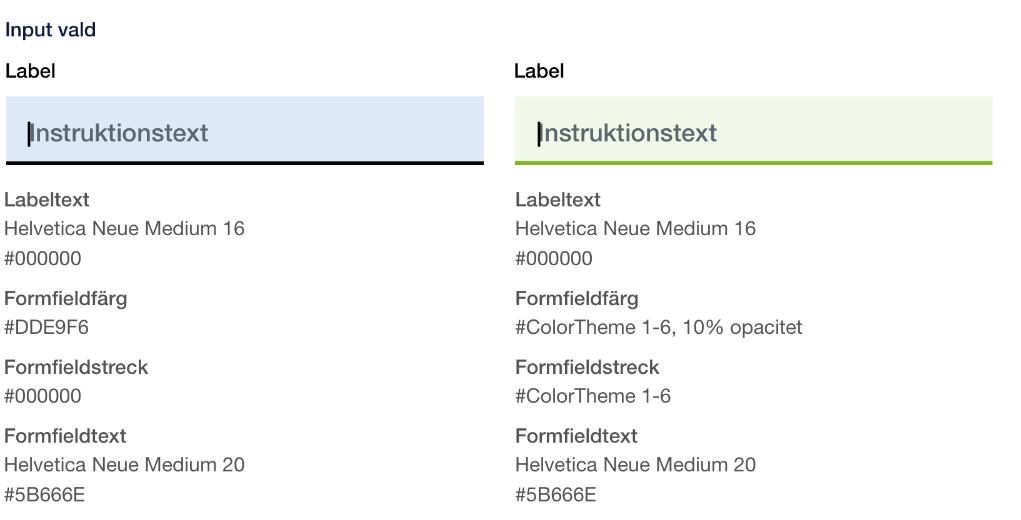 Input vald

Label

Instruktionstext

Labeltext
Helvetica Neue Medium 16
#000000

Formfieldfärg
#DDE9F6

Formfieldstreck
#000000

Formfieldtext
Helvetica Neue Medium 20
#5B666E

Label

Instruktionstext

Labeltext
Helvetica Neue Medium 16
#000000

Formfieldfärg
#ColorTheme 1-6, 10% opacitet

Formfieldstreck
#ColorTheme 1-6

Formfieldtext
Helvetica Neue Medium 20
#5B666E